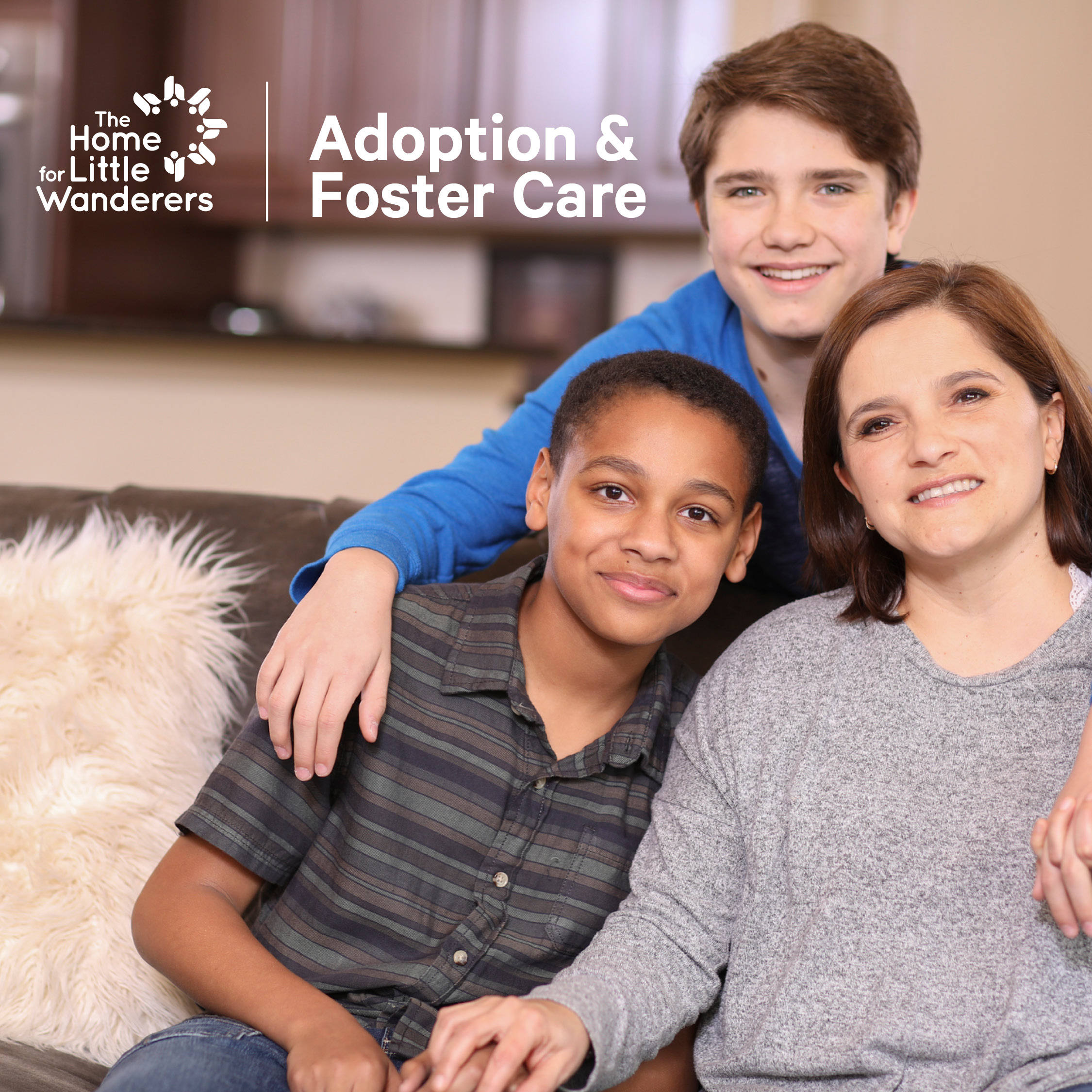 The Home for Little Wanderers

Adoption & Foster Care